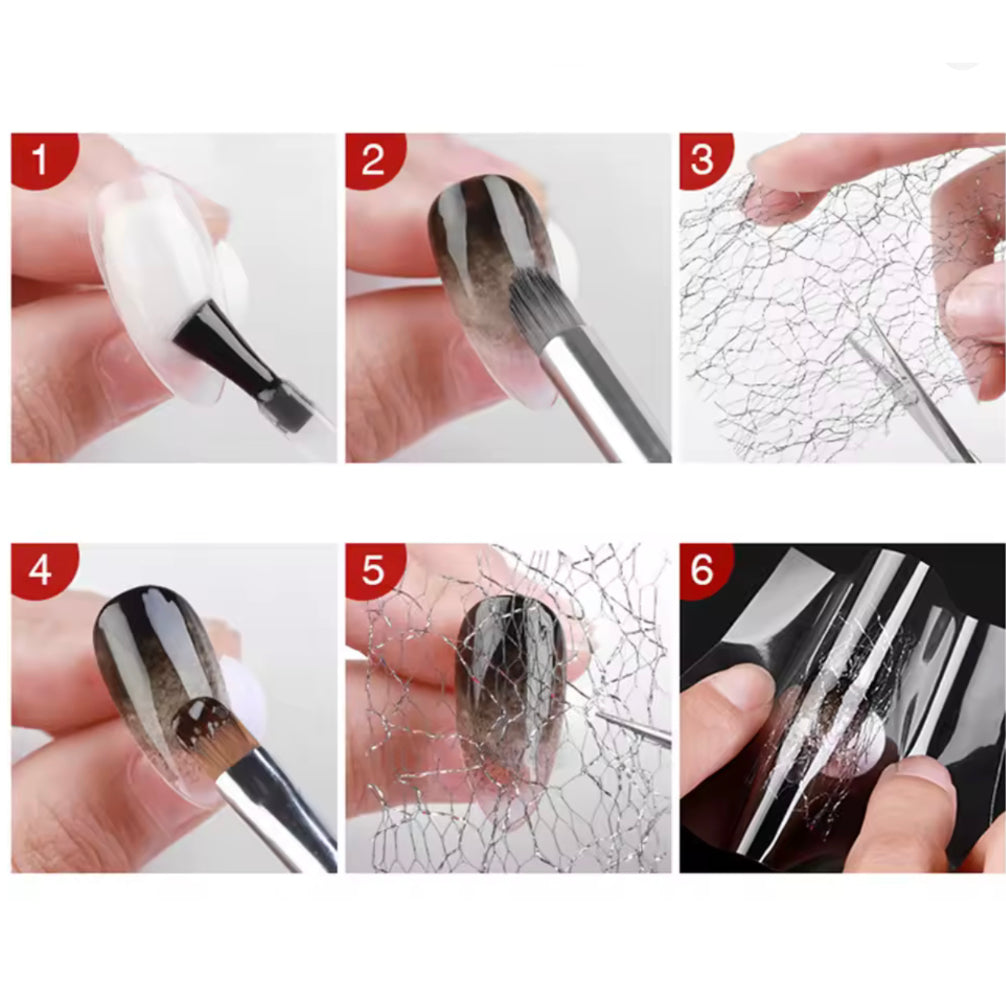 1

2

3

4

5

6